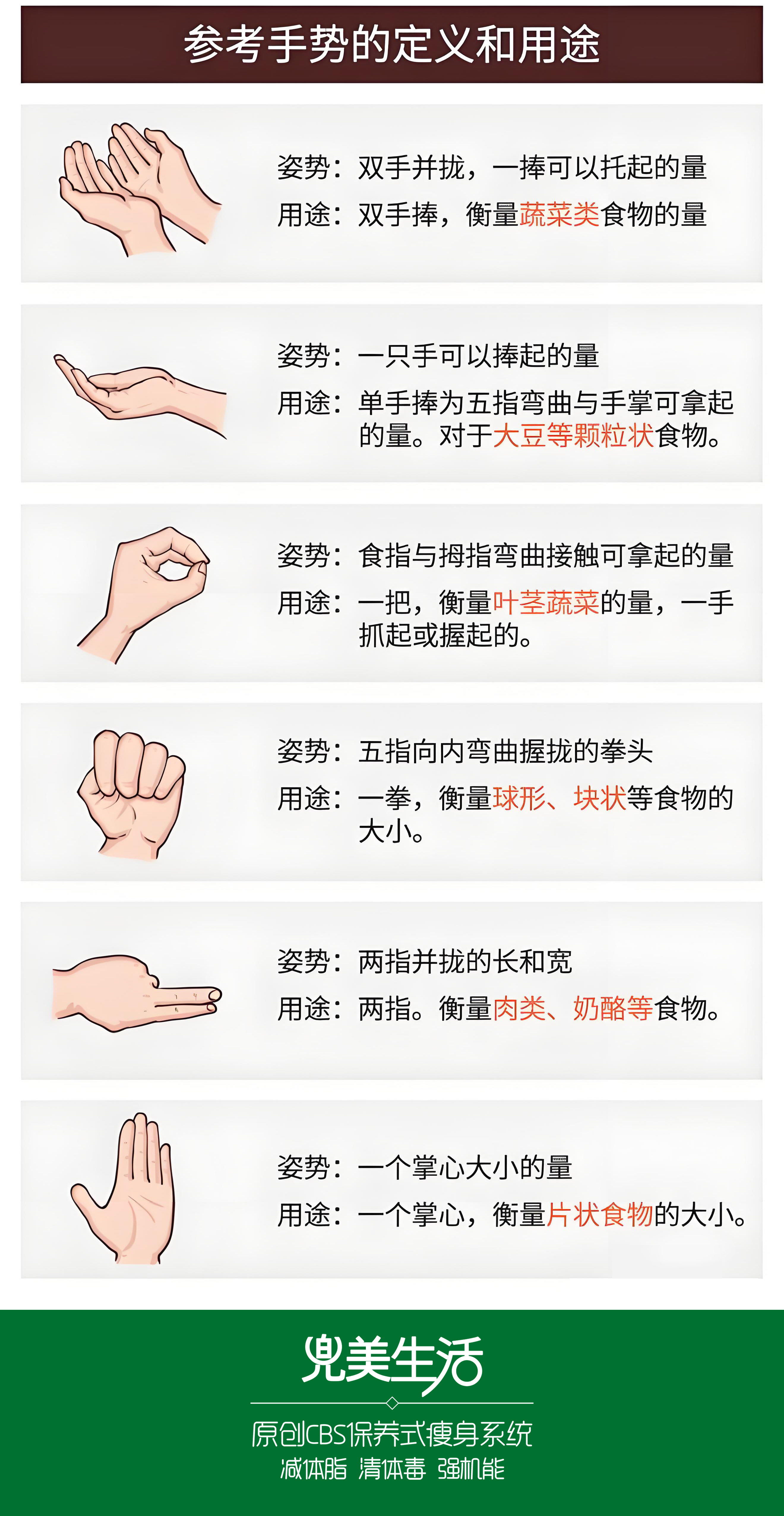 参考手势的定义和用途

姿势：双手并拢，一捧可以托起的量
用途：双手捧，衡量蔬菜类食物的量

姿势：一只手可以捧起的量
用途：单手捧为五指弯曲与手掌可拿起的量。对于大豆等颗粒状食物。

姿势：食指与拇指弯曲接触可拿起的量
用途：一把，衡量叶茎蔬菜的量，一手抓起或握起的。

姿势：五指向内弯曲握拢的拳头
用途：一拳，衡量球形、块状等食物的大小。

姿势：两指并拢的长和宽
用途：两指。衡量肉类、奶酪等食物。

姿势：一个掌心大小的量
用途：一个掌心，衡量片状食物的大小。

兜美生活
原创CBS保养式瘦身系统
减体脂 清体毒 强机能