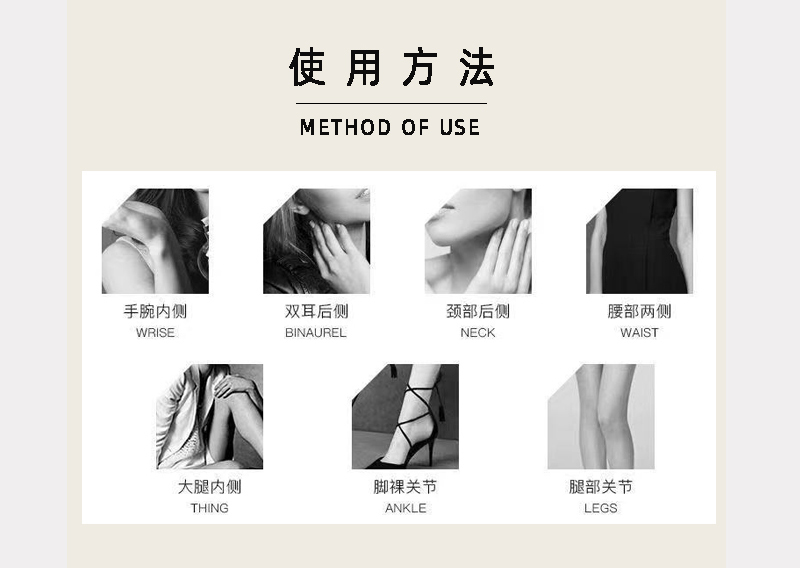 使用方法

METHOD OF USE

手腕内侧
WRISE

双耳后侧
BINAUREL

颈部后侧
NECK

腰部两侧
WAIST

大腿内侧
THING

脚裸关节
ANKLE

腿部关节
LEGS